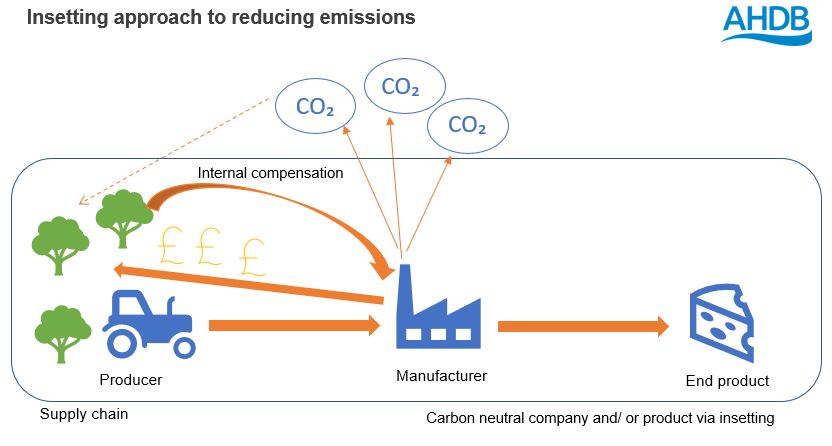 Insetting approach to reducing emissions

AHDB

$CO_2$

$CO_2$

$CO_2$

Internal compensation

£ £ £

Producer

Manufacturer

End product

Supply chain

Carbon neutral company and/ or product via insetting